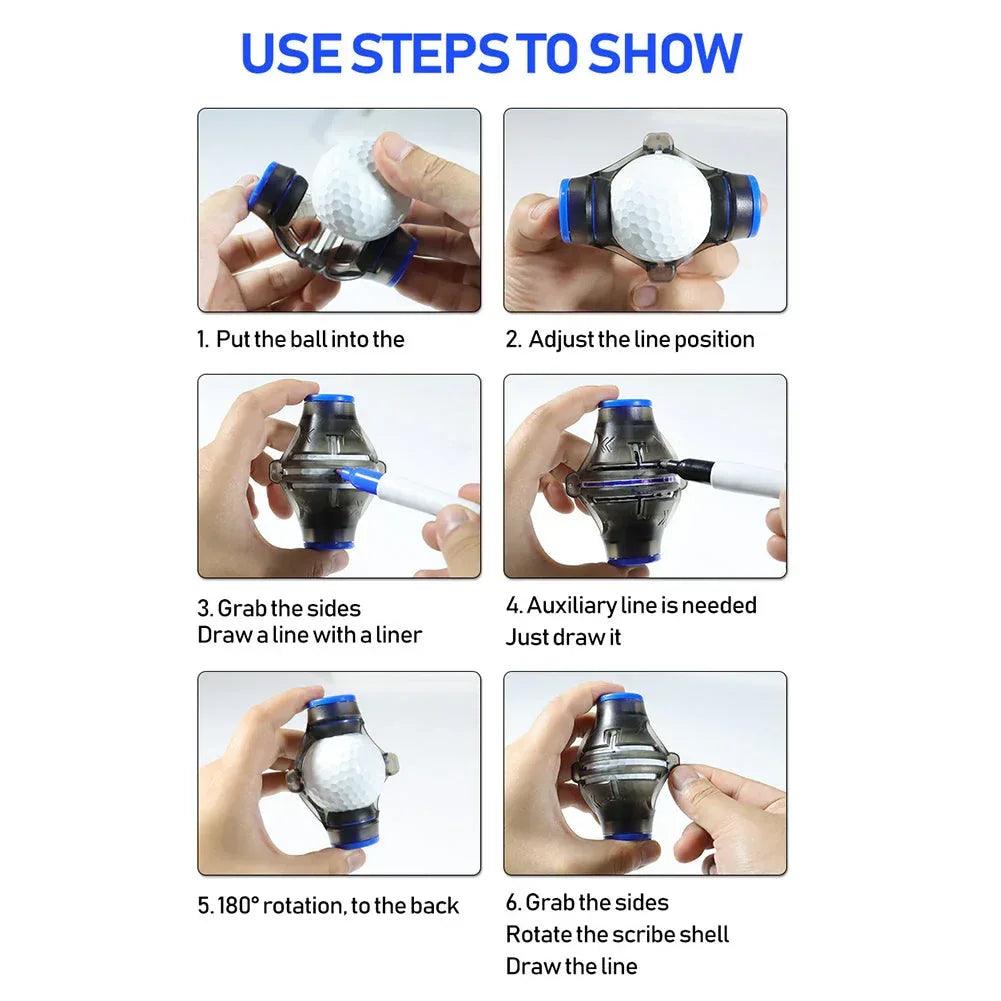 USE STEPS TO SHOW

1. Put the ball into the

2. Adjust the line position

3. Grab the sides
Draw a line with a liner

4. Auxiliary line is needed
Just draw it

5. 180° rotation, to the back

6. Grab the sides
Rotate the scribe shell
Draw the line