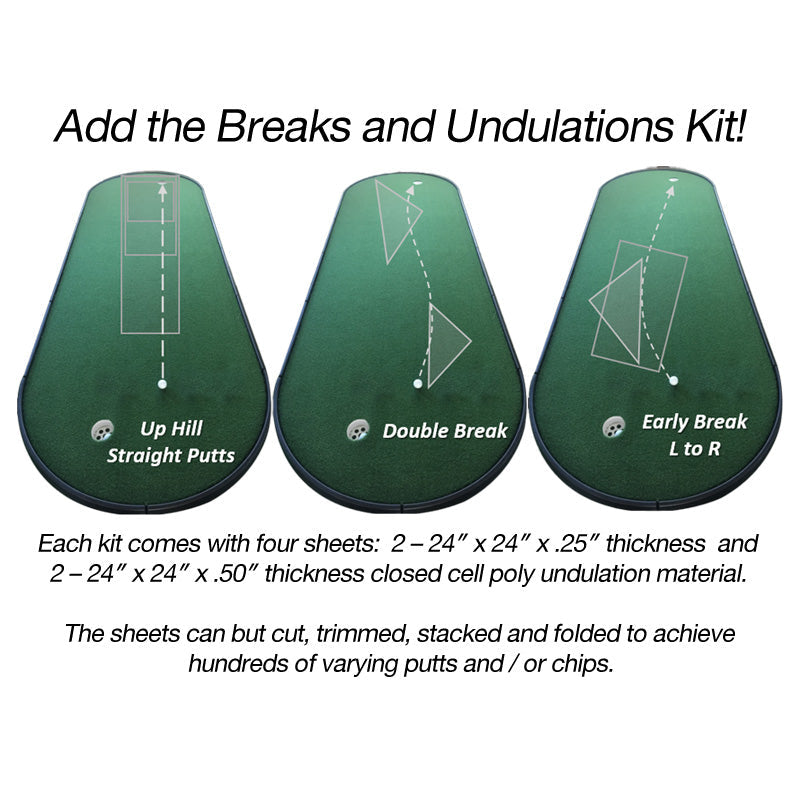 Add the Breaks and Undulations Kit!

Up Hill Straight Putts

Double Break

Early Break L to R

Each kit comes with four sheets: 2 – 24″ x 24″ x .25″ thickness and 2 – 24″ x 24″ x .50″ thickness closed cell poly undulation material.

The sheets can but cut, trimmed, stacked and folded to achieve hundreds of varying putts and / or chips.