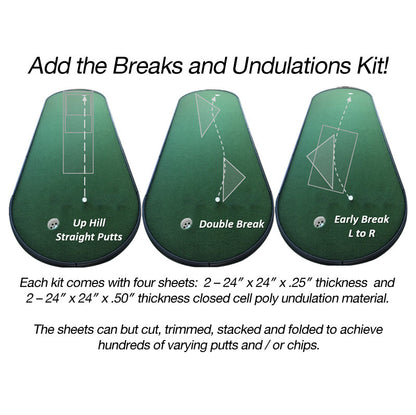 Add the Breaks and Undulations Kit!

Up Hill Straight Putts

Double Break

Early Break L to R

Each kit comes with four sheets: 2 – 24″ x 24″ x .25″ thickness and 2 – 24″ x 24″ x .50″ thickness closed cell poly undulation material.

The sheets can but cut, trimmed, stacked and folded to achieve hundreds of varying putts and / or chips.