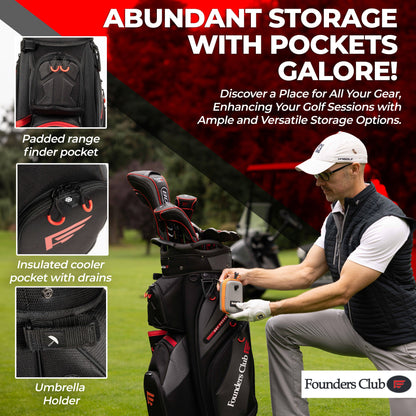 ABUNDANT STORAGE WITH POCKETS GALORE!

Discover a Place for All Your Gear, Enhancing Your Golf Sessions with Ample and Versatile Storage Options.

Padded range finder pocket

Insulated cooler pocket with drains

Umbrella Holder

Founders Club

Founders Club