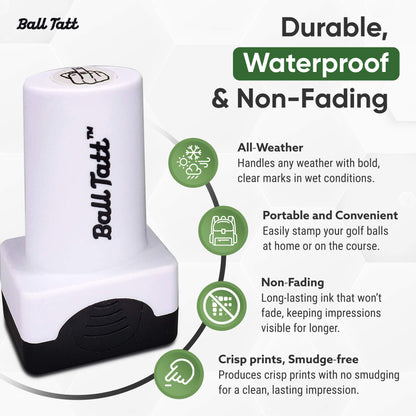 Ball Tatt

Durable,
Waterproof
& Non-Fading

Ball Tatt™

All-Weather
Handles any weather with bold, clear marks in wet conditions.

Portable and Convenient
Easily stamp your golf balls at home or on the course.

Non-Fading
Long-lasting ink that won't fade, keeping impressions visible for longer.

Crisp prints, Smudge-free
Produces crisp prints with no smudging for a clean, lasting impression.